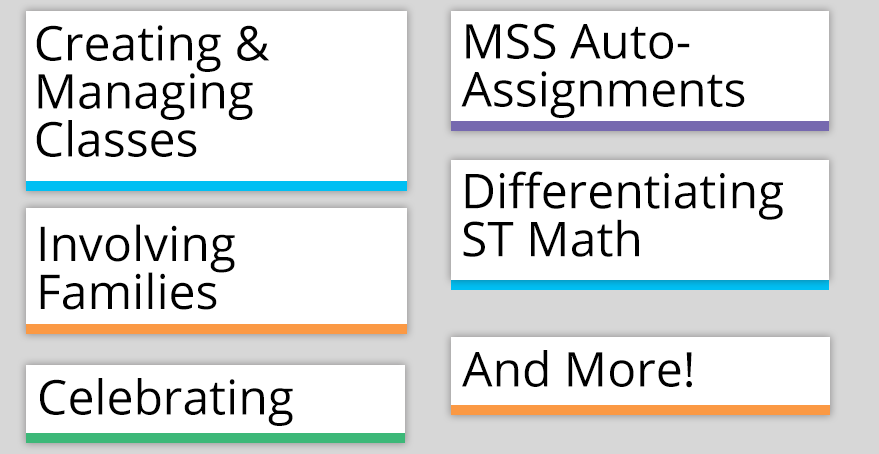 Creating & Managing Classes

Involving Families

Celebrating

MSS Auto-Assignments

Differentiating ST Math

And More!